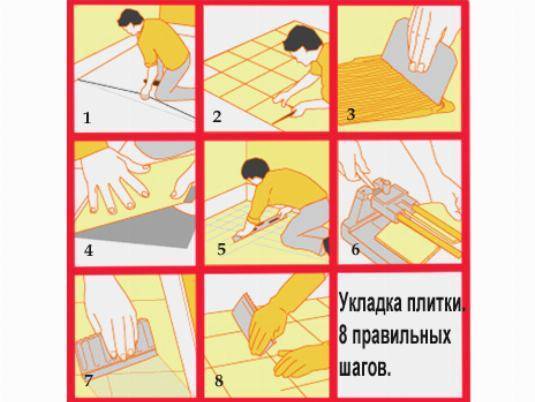 1

2

3

4

5

6

7

8

Укладка плитки. 8 правильных шагов.