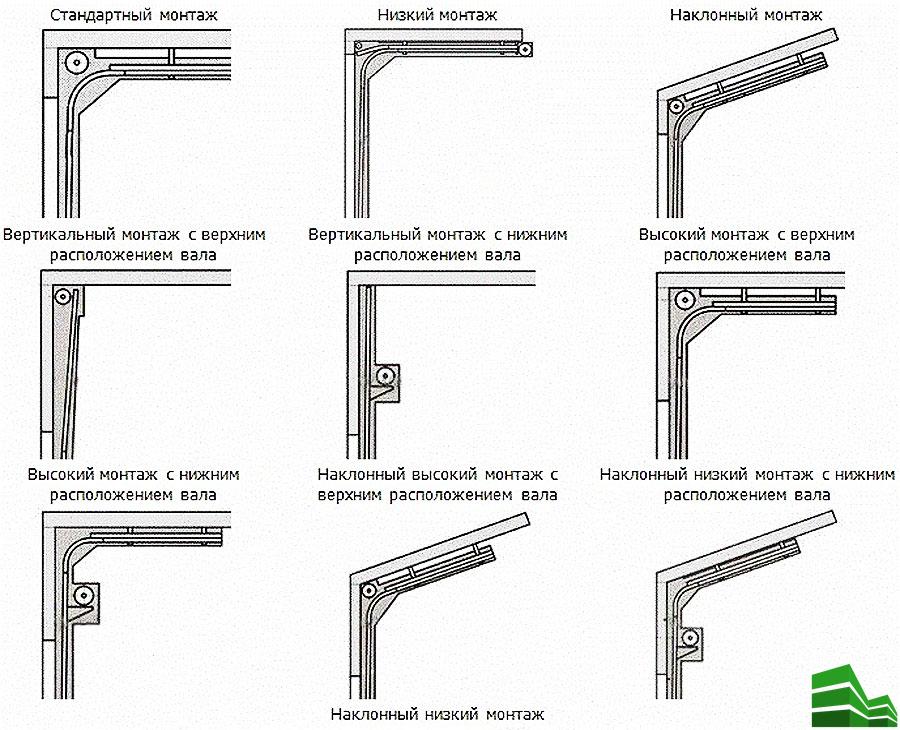 Стандартный монтаж

Низкий монтаж

Наклонный монтаж

Вертикальный монтаж с верхним расположением вала

Вертикальный монтаж с нижним расположением вала

Высокий монтаж с верхним расположением вала

Высокий монтаж с нижним расположением вала

Наклонный высокий монтаж с верхним расположением вала

Наклонный низкий монтаж с нижним расположением вала

Наклонный низкий монтаж