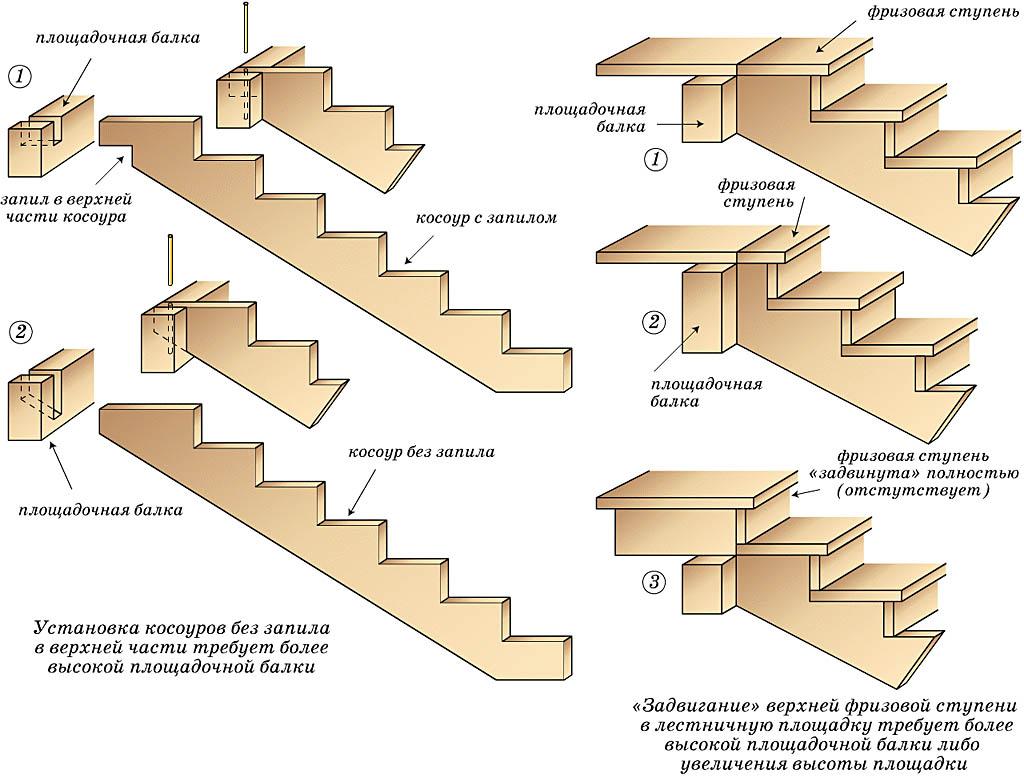 площадочная балка

1

запил в верхней части косоура

косоур с запилом

2

площадочная балка

косоур без запила

Установка косоуров без запила в верхней части требует более высокой площадочной балки

фризовая ступень

площадочная балка

1

фризовая ступень

2

площадочная балка

фризовая ступень «задвинута» полностью (отсутствует)

3

«Задвигание» верхней фризовой ступени в лестничную площадку требует более высокой площадочной балки либо увеличения высоты площадки