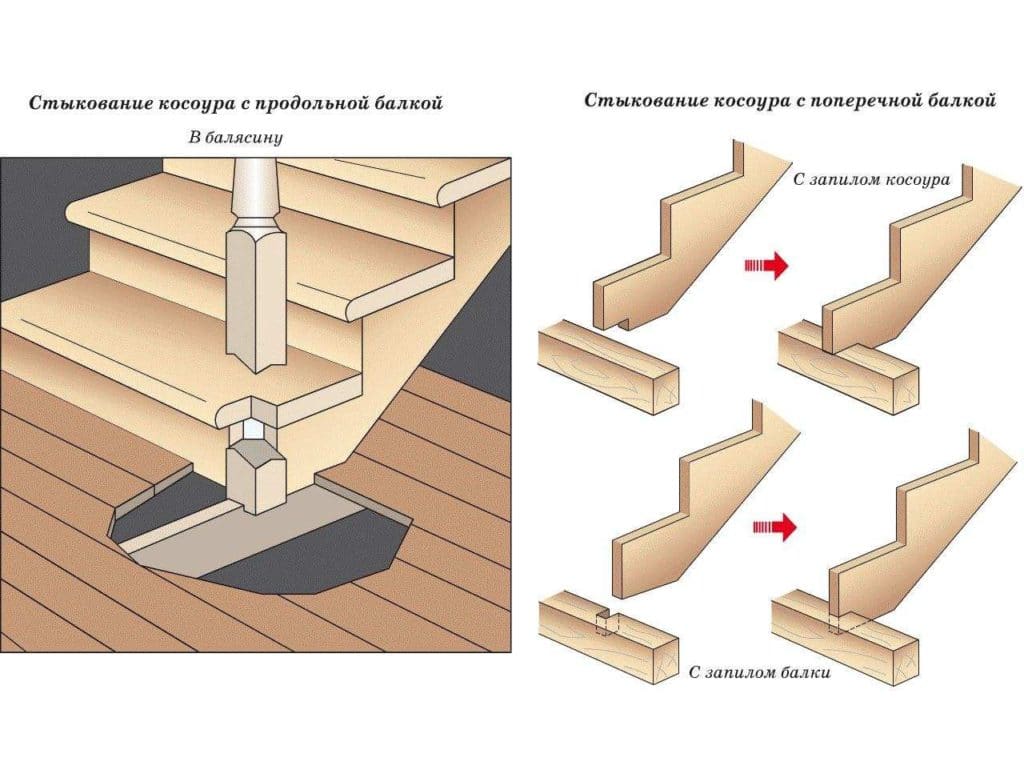 Стыкование косоура с продольной балкой

В балясину

Стыкование косоура с поперечной балкой

С запилом косоура

С запилом балки