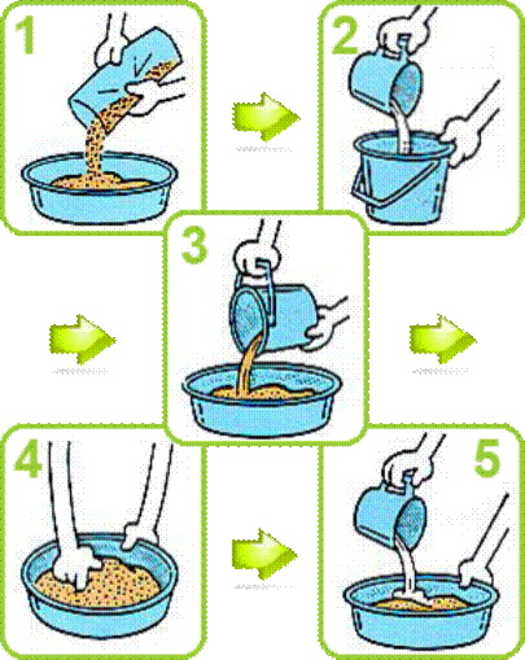 1

2

3

4

5