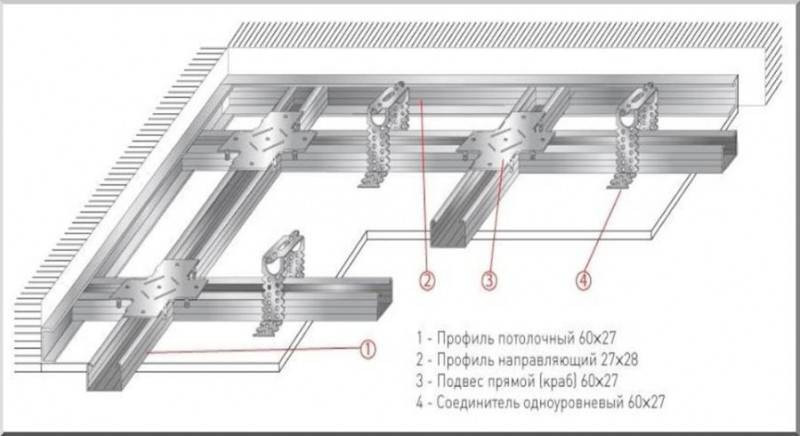 2
3
4
1

1 - Профиль потолочный 60×27
2 - Профиль направляющий 27×28
3 - Подвес прямой (краб) 60×27
4 - Соединитель одноуровневый 60×27