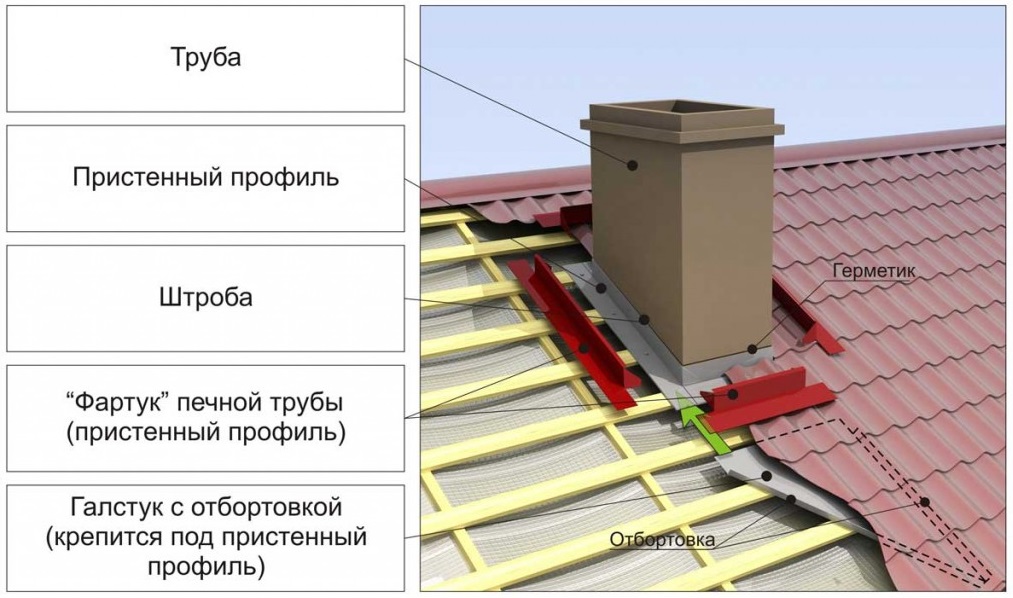 Труба

Пристенный профиль

Штроба

“Фартук” печной трубы (пристенный профиль)

Галстук с отбортовкой (крепится под пристенный профиль)

Герметик

Отбортовка