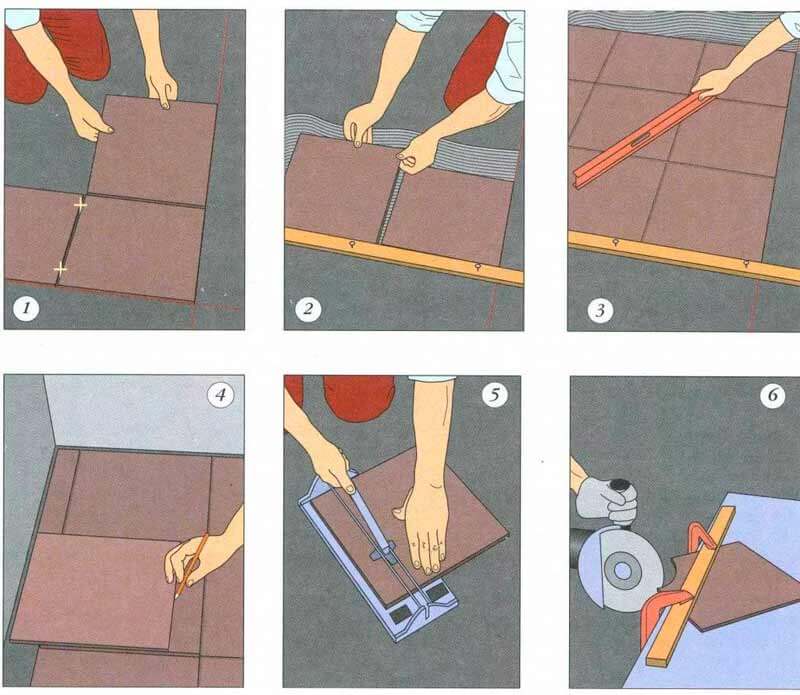 1
2
3
4
5
6