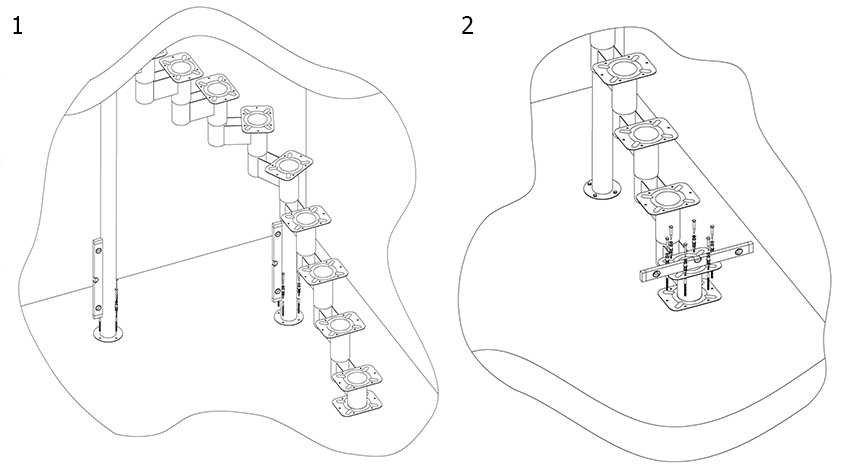 1

2