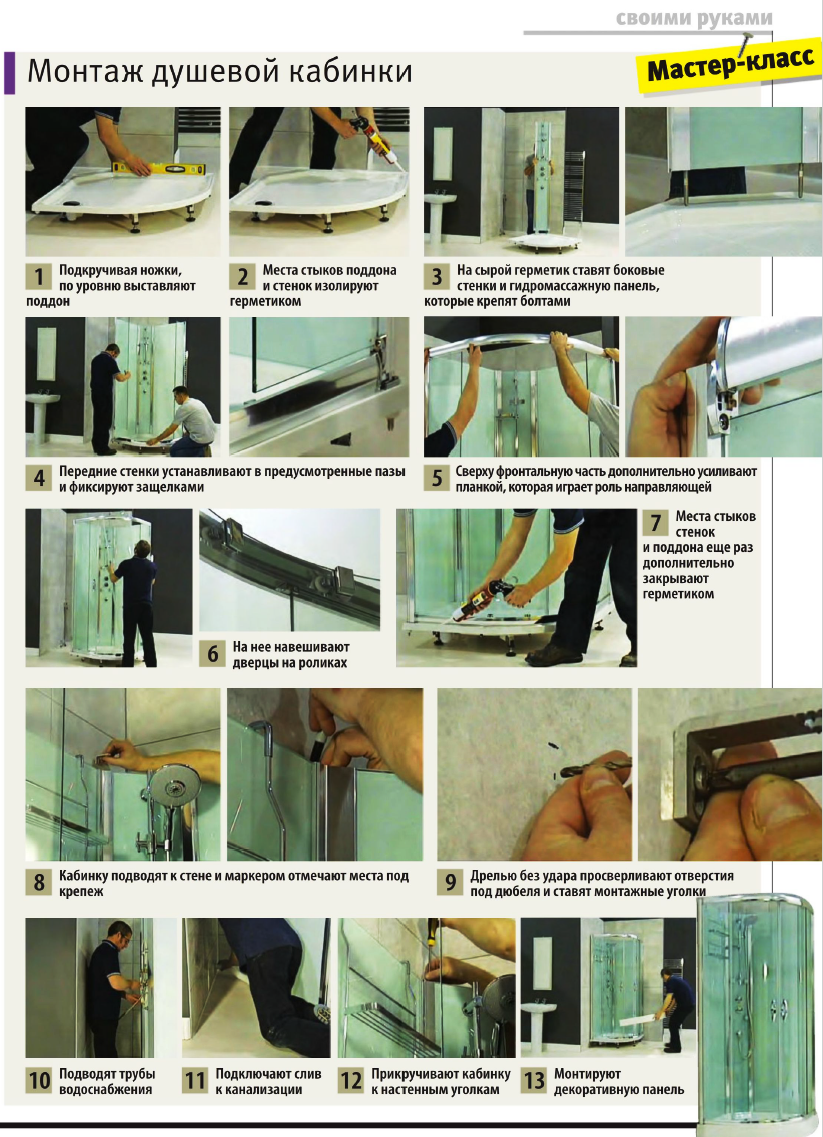 своими руками

Монтаж душевой кабинки

Мастер-класс

1 Подкручивая ножки, по уровню выставляют поддон

2 Места стыков поддона и стенок изолируют герметиком

3 На сырой герметик ставят боковые стенки и гидромассажную панель, которые крепят болтами

4 Передние стенки устанавливают в предусмотренные пазы и фиксируют защелками

5 Сверху фронтальную часть дополнительно усиливают планкой, которая играет роль направляющей

6 На нее навешивают дверцы на роликах

7 Места стыков стенок и поддона еще раз дополнительно закрывают герметиком

8 Кабинку подводят к стене и маркером отмечают места под крепеж

9 Дрелью без удара просверливают отверстия под дюбеля и ставят монтажные уголки

10 Подводят трубы водоснабжения

11 Подключают слив к канализации

12 Прикручивают кабинку к настенным уголкам

13 Монтируют декоративную панель