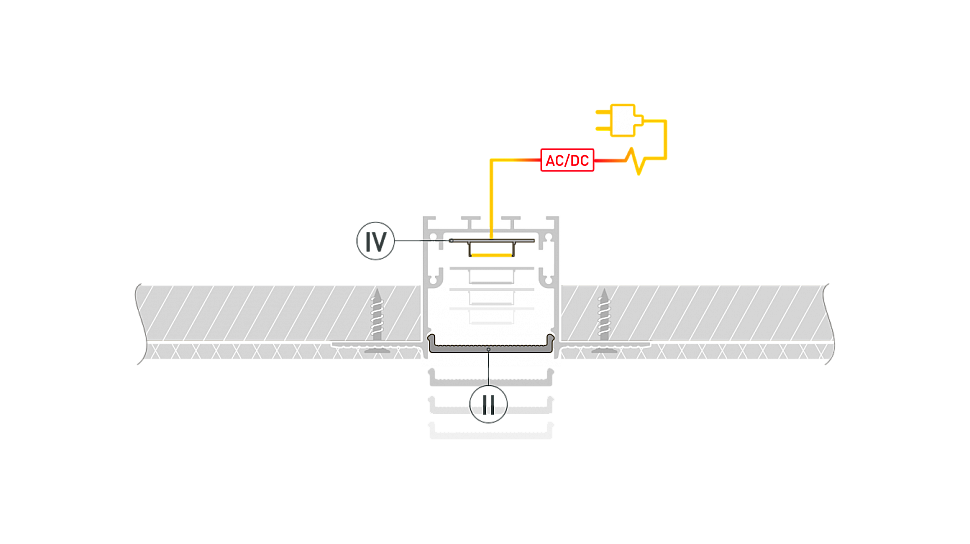 AC/DC

IV

II