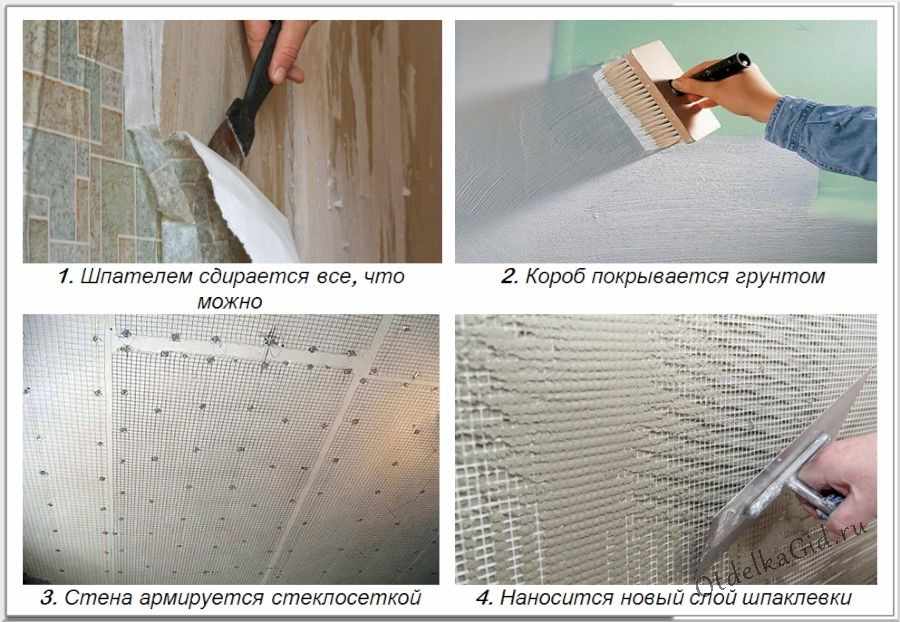 1. Шпателем сдирается все, что можно

2. Короб покрывается грунтом

3. Стена армируется стеклосеткой

4. Наносится новый слой шпаклевки

OtdelkaGid.ru