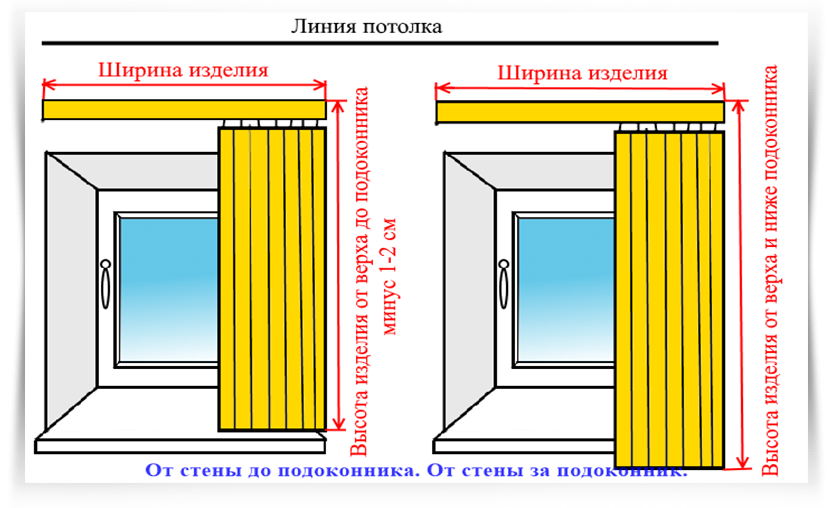 Линия потолка

Ширина изделия

Высота изделия от верха до подоконника минус 1-2 см

Ширина изделия

Высота изделия от верха и ниже подоконника

От стены до подоконника. От стены за подоконник.