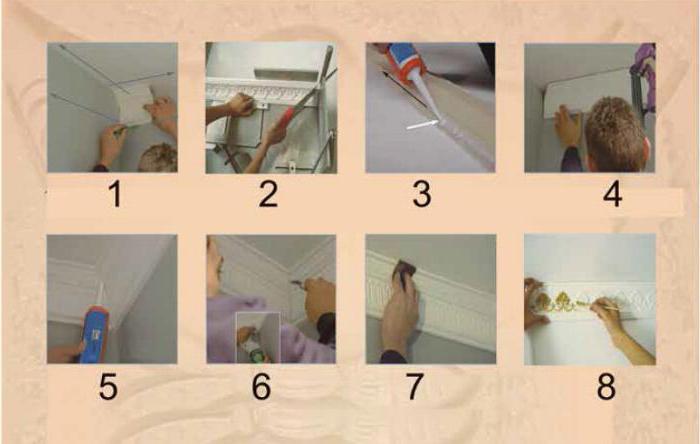 1

2

3

4

5

6

7

8