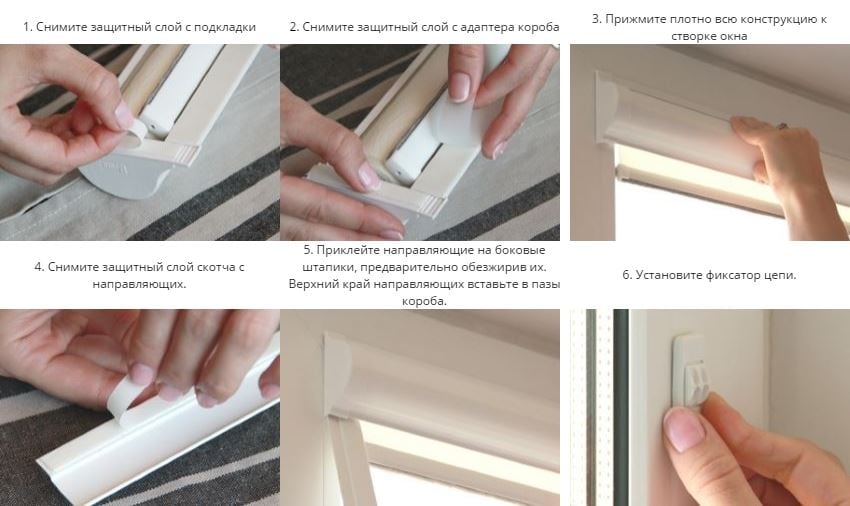 1. Снимите защитный слой с подкладки

2. Снимите защитный слой с адаптера короба

3. Прижмите плотно всю конструкцию к створке окна

4. Снимите защитный слой скотча с направляющих.

5. Приклейте направляющие на боковые штапики, предварительно обезжирив их. Верхний край направляющих вставьте в пазы короба.

6. Установите фиксатор цепи.