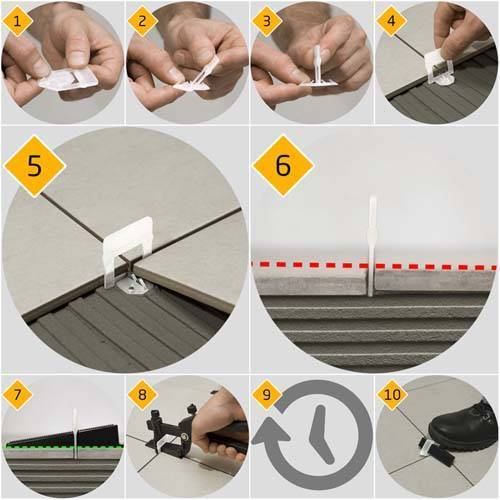 1
2
3
4
5
6
7
8
9
10