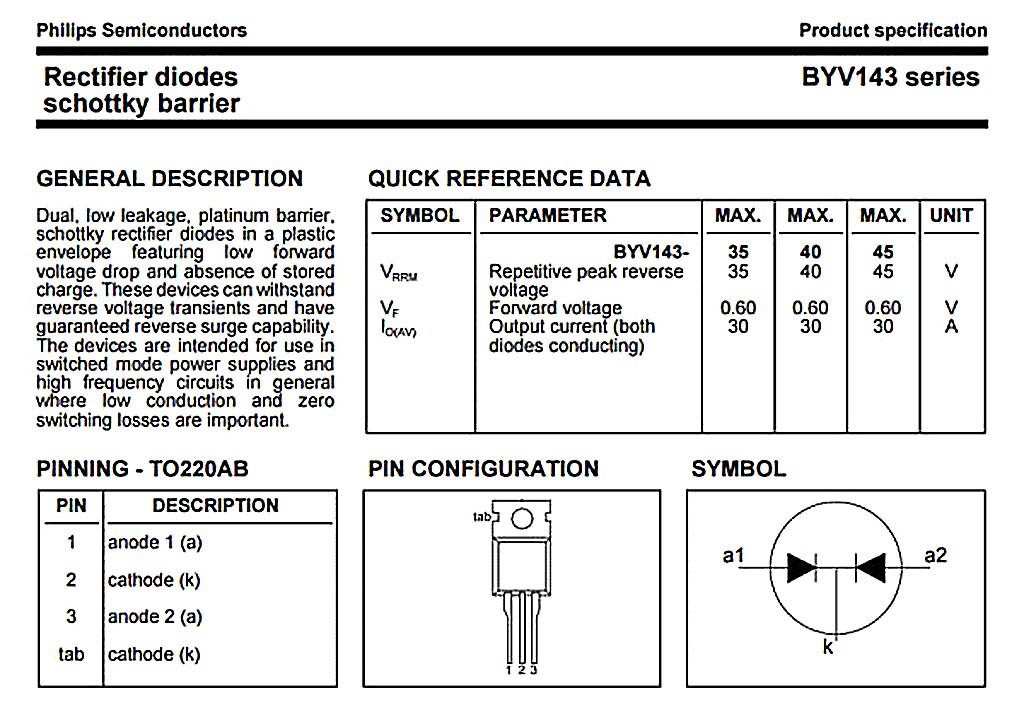 Philips Semiconductors

Product specification

Rectifier diodes schottky barrier

BYV143 series

GENERAL DESCRIPTION

Dual, low leakage, platinum barrier, schottky rectifier diodes in a plastic envelope featuring low forward voltage drop and absence of stored charge. These devices can withstand reverse voltage transients and have guaranteed reverse surge capability. The devices are intended for use in switched mode power supplies and high frequency circuits in general where low conduction and zero switching losses are important.

QUICK REFERENCE DATA

| SYMBOL | PARAMETER | MAX. | MAX. | MAX. | UNIT |
|---|---|---|---|---|---|
| | BYV143- | 35 | 40 | 45 | |
| $V_{RRM}$ | Repetitive peak reverse voltage | 35 | 40 | 45 | V |
| $V_F$ | Forward voltage | 0.60 | 0.60 | 0.60 | V |
| $I_{O(AV)}$ | Output current (both diodes conducting) | 30 | 30 | 30 | A |

PINNING - TO220AB

| PIN | DESCRIPTION |
|---|---|
| 1 | anode 1 (a) |
| 2 | cathode (k) |
| 3 | anode 2 (a) |
| tab | cathode (k) |

PIN CONFIGURATION

tab

1 2 3

SYMBOL

a1

a2

k