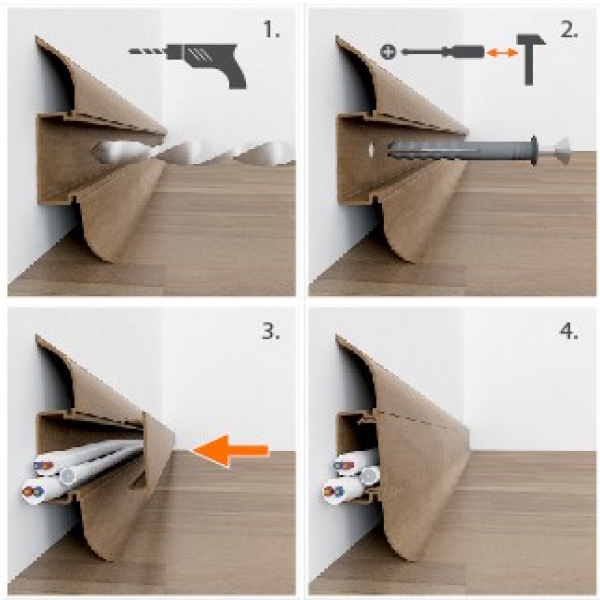 1.

2.

3.

4.