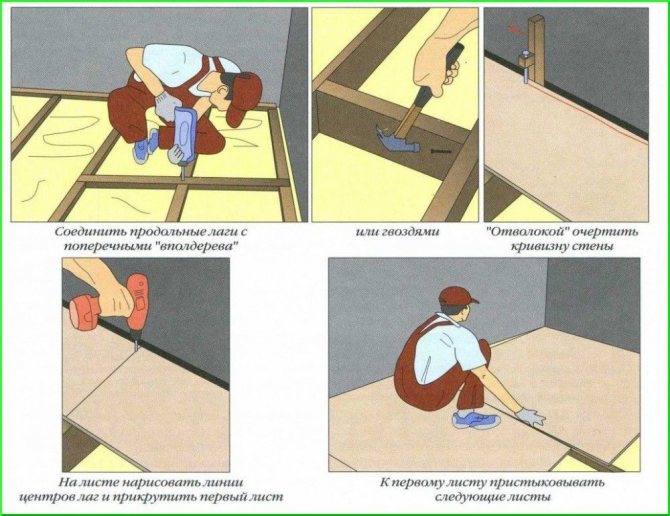 Соединить продольные лаги с поперечными "вполдерева"

или гвоздями

"Отволокой" очертить кривизну стены

На листе нарисовать линии центров лаг и прикрутить первый лист

К первому листу пристыковывать следующие листы