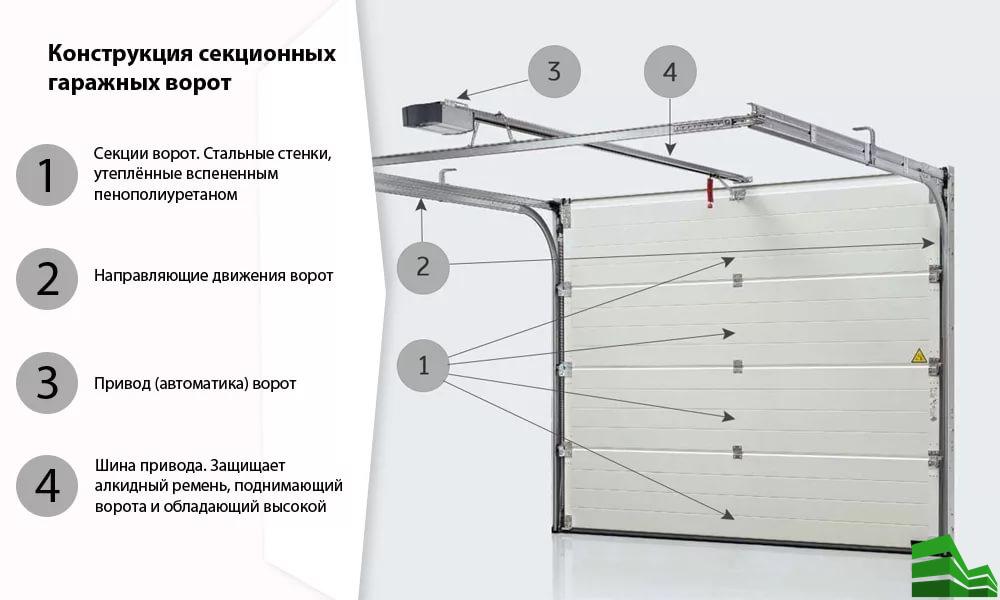 Конструкция секционных гаражных ворот

1 Секции ворот. Стальные стенки, утеплённые вспененным пенополиуретаном

2 Направляющие движения ворот

3 Привод (автоматика) ворот

4 Шина привода. Защищает алкидный ремень, поднимающий ворота и обладающий высокой

3

4

2

1