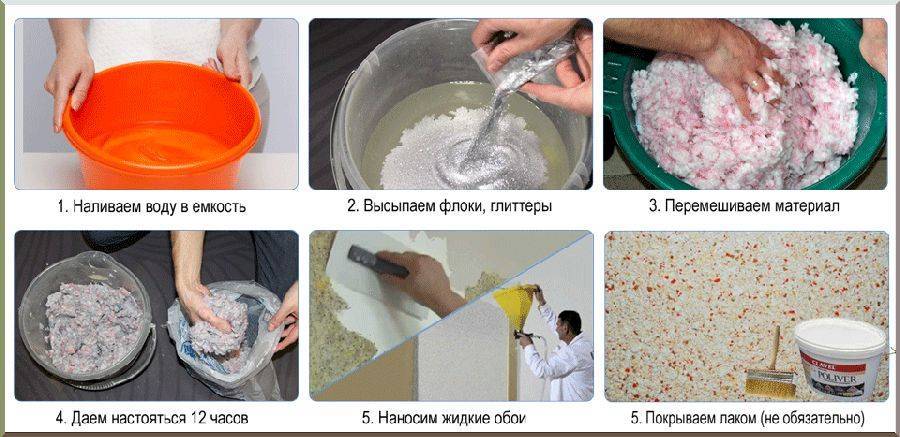 1. Наливаем воду в емкость

2. Высыпаем флоки, глиттеры

3. Перемешиваем материал

4. Даем настояться 12 часов

5. Наносим жидкие обои

5. Покрываем лаком (не обязательно)

POLIVER