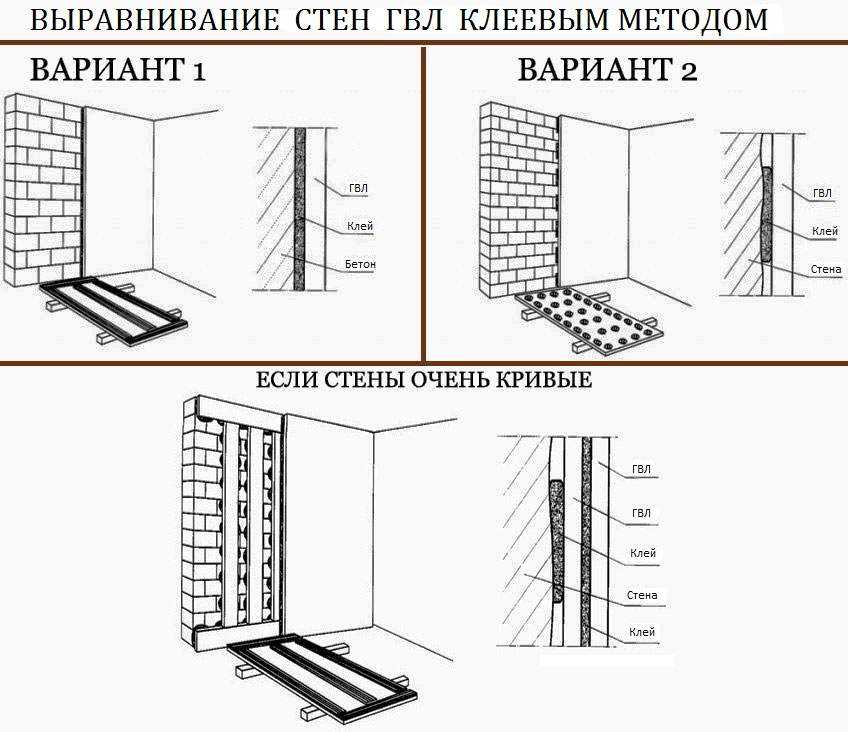 ВЫРАВНИВАНИЕ СТЕН ГВЛ КЛЕЕВЫМ МЕТОДОМ

ВАРИАНТ 1

ГВЛ
Клей
Бетон

ВАРИАНТ 2

ГВЛ
Клей
Стена

ЕСЛИ СТЕНЫ ОЧЕНЬ КРИВЫЕ

ГВЛ
ГВЛ
Клей
Стена
Клей