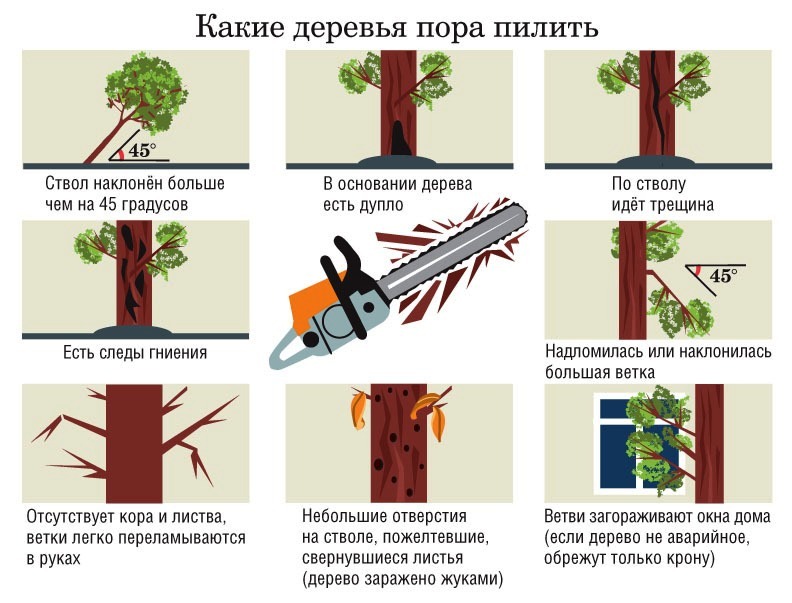 Какие деревья пора пилить

45°

Ствол наклонён больше чем на 45 градусов

В основании дерева есть дупло

По стволу идёт трещина

Есть следы гниения

45°

Надломилась или наклонилась большая ветка

Отсутствует кора и листва, ветки легко переламываются в руках

Небольшие отверстия на стволе, пожелтевшие, свернувшиеся листья (дерево заражено жуками)

Ветви загораживают окна дома (если дерево не аварийное, обрежут только крону)