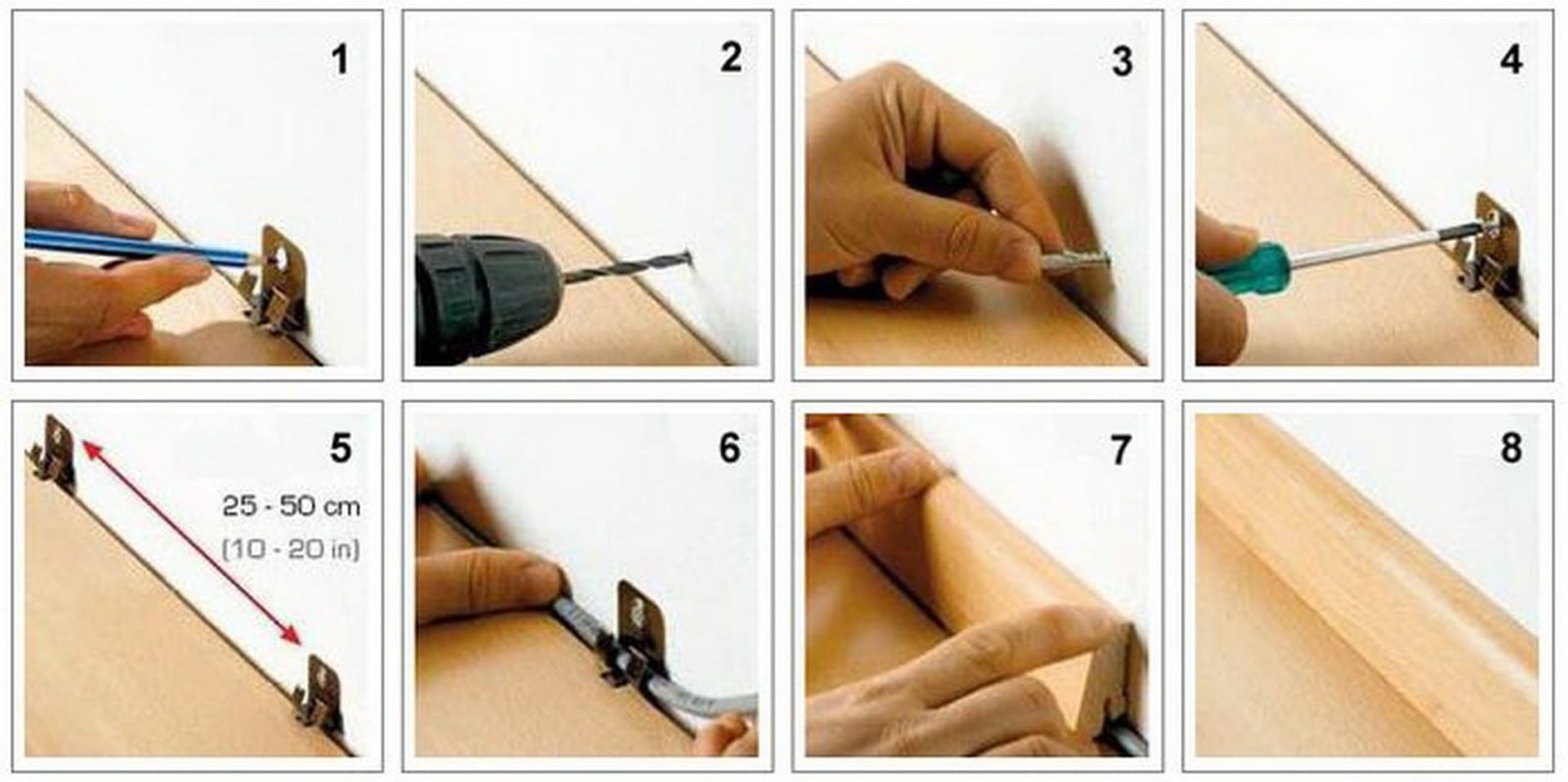 1

2

3

4

5

25 - 50 cm

(10 - 20 in)

6

7

8